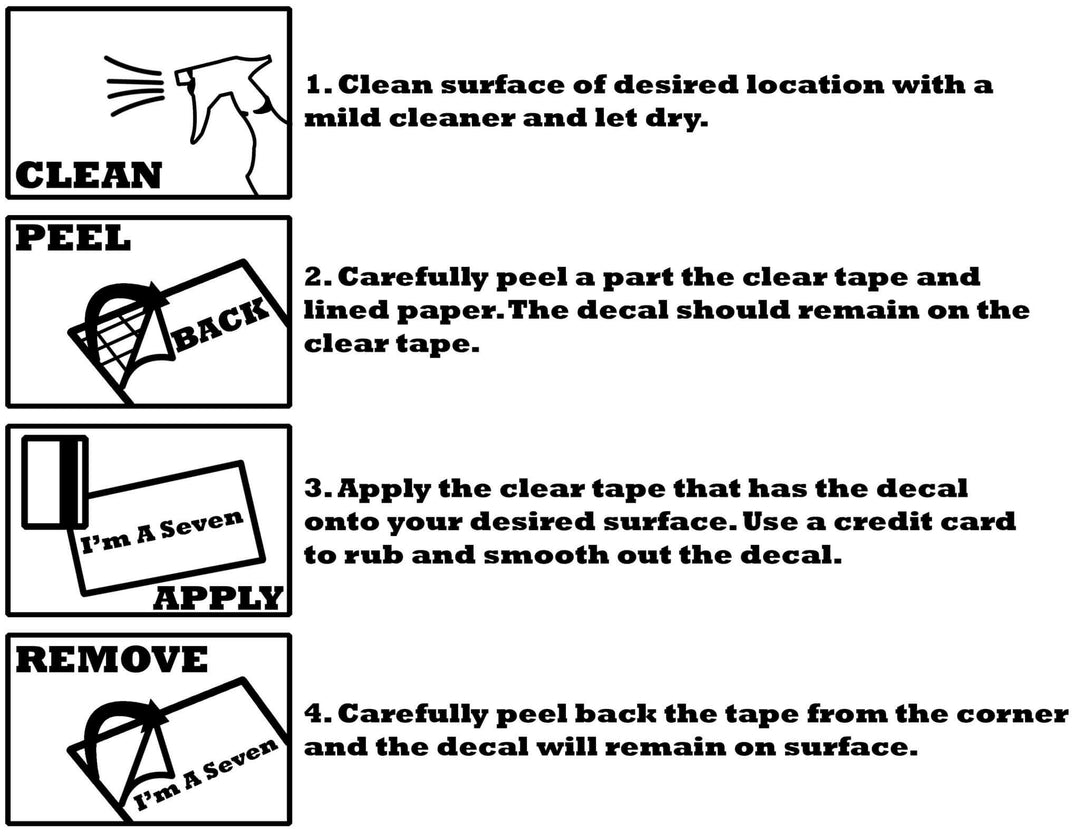 CLEAN

1. Clean surface of desired location with a mild cleaner and let dry.

PEEL

BACK

2. Carefully peel a part the clear tape and lined paper. The decal should remain on the clear tape.

I'm A Seven

APPLY

3. Apply the clear tape that has the decal onto your desired surface. Use a credit card to rub and smooth out the decal.

REMOVE

I'm A Seven

4. Carefully peel back the tape from the corner and the decal will remain on surface.